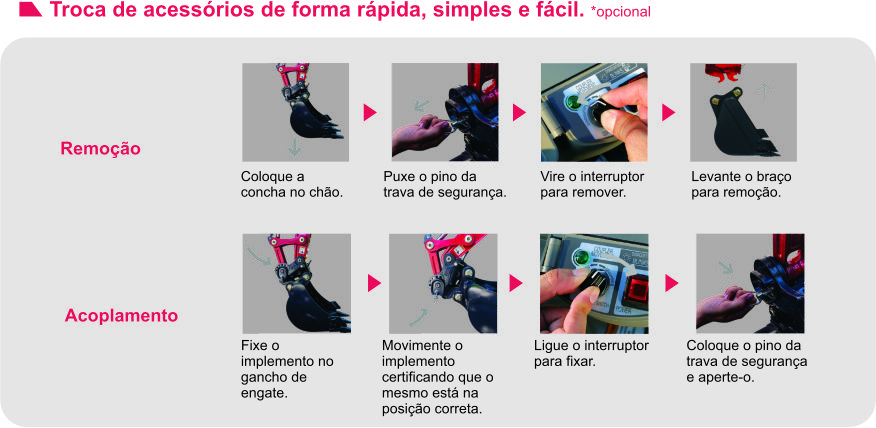 Troca de acessórios de forma rápida, simples e fácil. *opcional

Remoção

Coloque a concha no chão.

Puxe o pino da trava de segurança.

Vire o interruptor para remover.

Levante o braço para remoção.

Acoplamento

Fixe o implemento no gancho de engate.

Movimente o implemento certificando que o mesmo está na posição correta.

Ligue o interruptor para fixar.

Coloque o pino da trava de segurança e aperte-o.